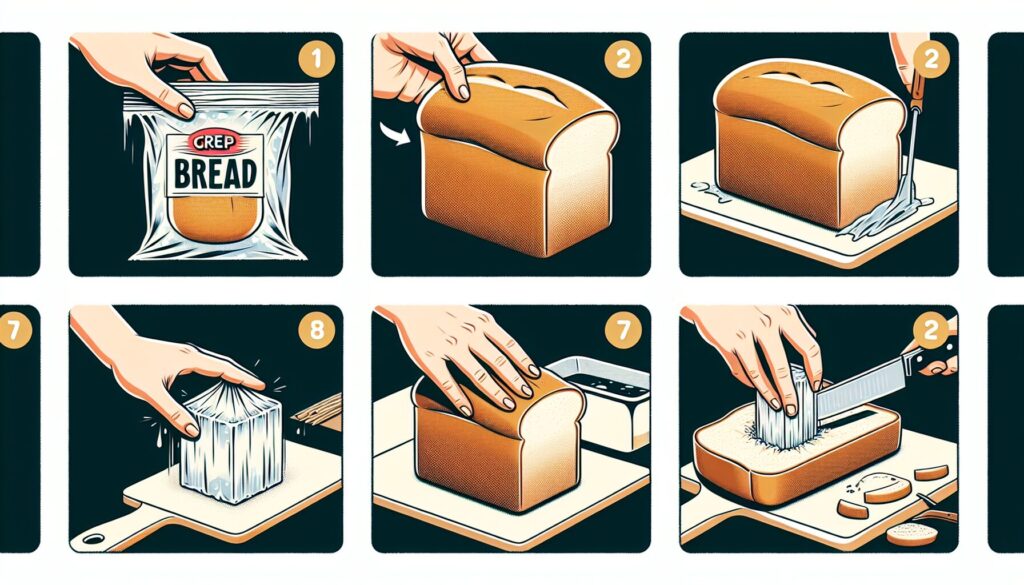 1

GREP
BREAD

2

2

7

8

7

2